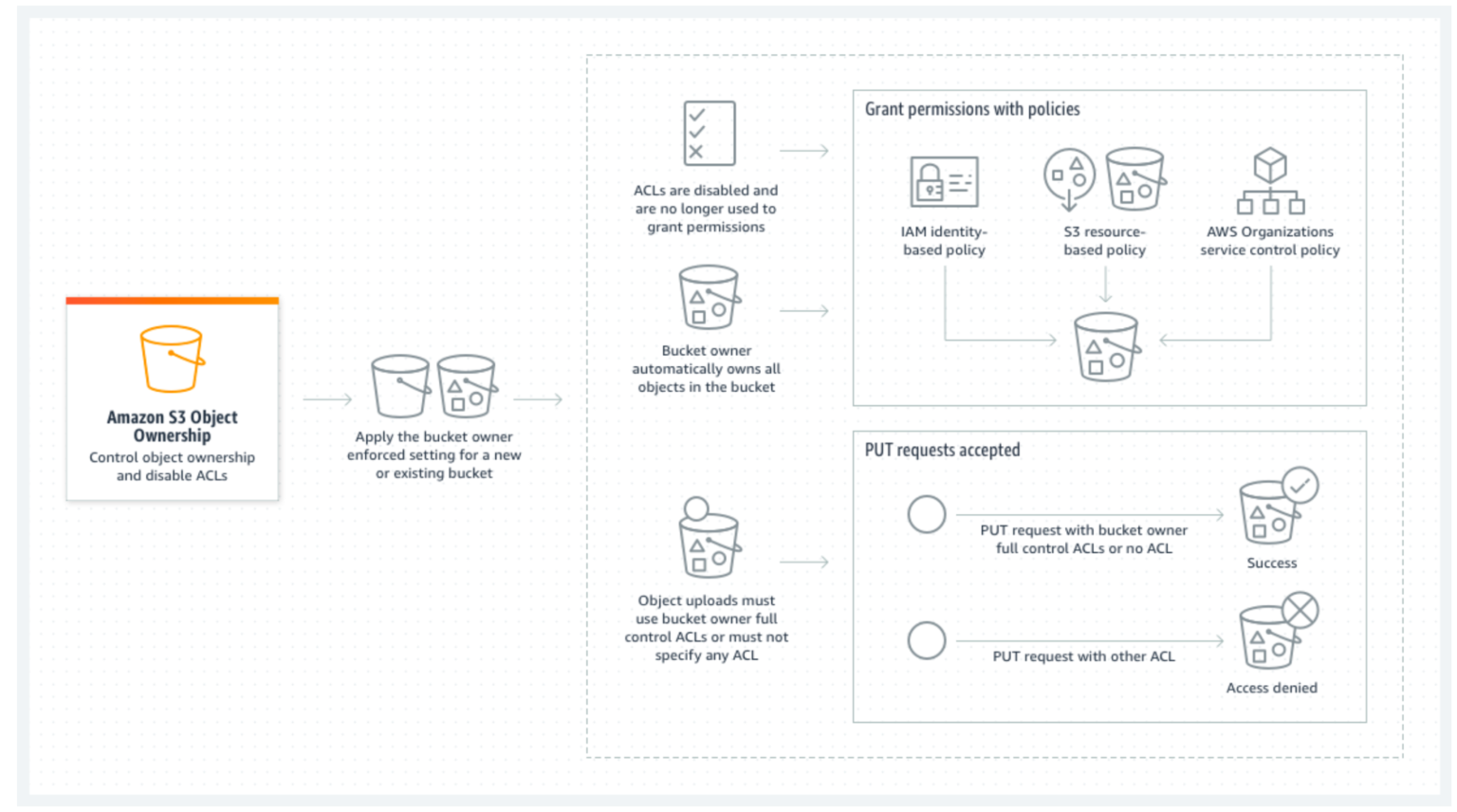 Amazon S3 Object Ownership
Control object ownership and disable ACLs

Apply the bucket owner enforced setting for a new or existing bucket

ACLs are disabled and are no longer used to grant permissions

Bucket owner automatically owns all objects in the bucket

Object uploads must use bucket owner full control ACLs or must not specify any ACL

Grant permissions with policies

IAM identity-based policy

S3 resource-based policy

AWS Organizations service control policy

PUT requests accepted

PUT request with bucket owner full control ACLs or no ACL

Success

PUT request with other ACL

Access denied